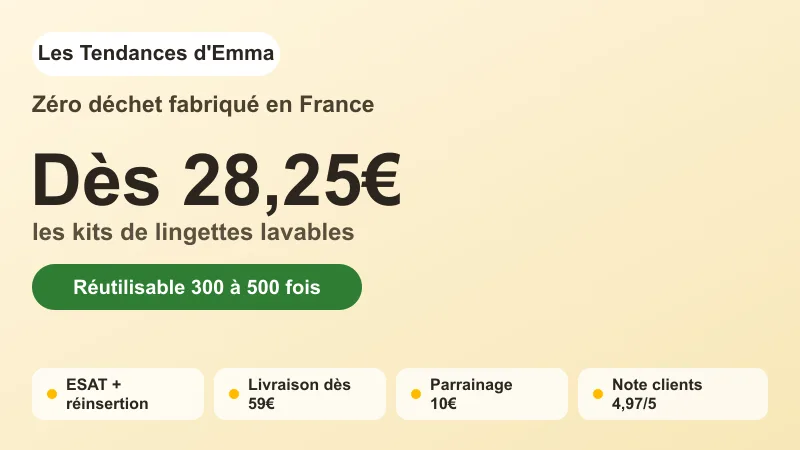 Les Tendances d'Emma

Zéro déchet fabriqué en France

Dès 28,25€

les kits de lingettes lavables

Réutilisable 300 à 500 fois

ESAT + réinsertion

Livraison dès 59€

Parrainage 10€

Note clients 4,97/5