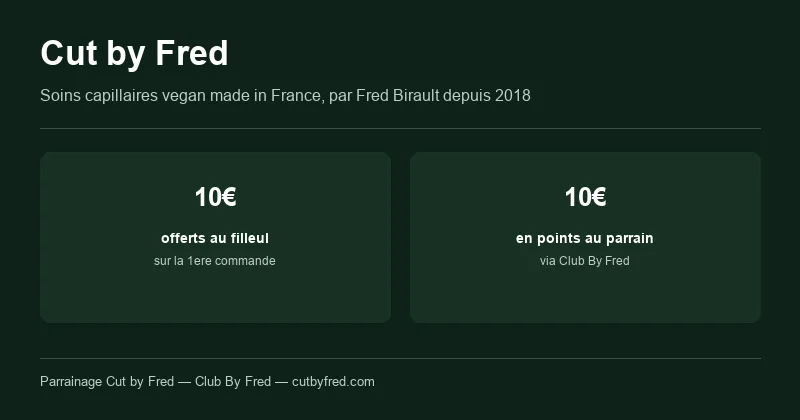 Cut by Fred

Soins capillaires vegan made in France, par Fred Birault depuis 2018

10€

offerts au filleul

sur la 1ere commande

10€

en points au parrain

via Club By Fred

Parrainage Cut by Fred — Club By Fred — cutbyfred.com