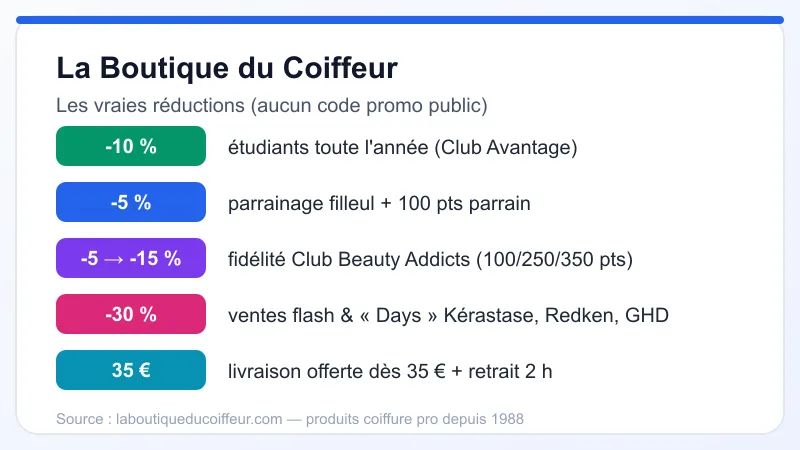 La Boutique du Coiffeur

Les vraies réductions (aucun code promo public)

-10 % étudiants toute l'année (Club Avantage)

-5 % parrainage filleul + 100 pts parrain

-5 → -15 % fidélité Club Beauty Addicts (100/250/350 pts)

-30 % ventes flash & « Days » Kérastase, Redken, GHD

35 € livraison offerte dès 35 € + retrait 2 h

Source : laboutiqueducoiffeur.com — produits coiffure pro depuis 1988